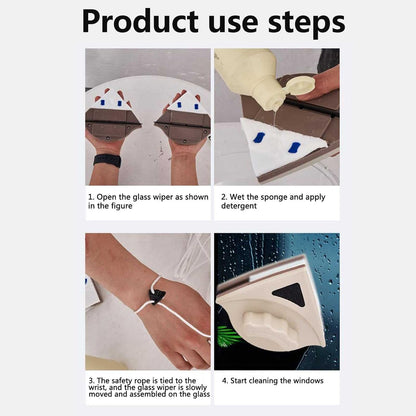 Product use steps

1. Open the glass wiper as shown in the figure

2. Wet the sponge and apply detergent

3. The safety rope is tied to the wrist, and the glass wiper is slowly moved and assembled on the glass

4. Start cleaning the windows